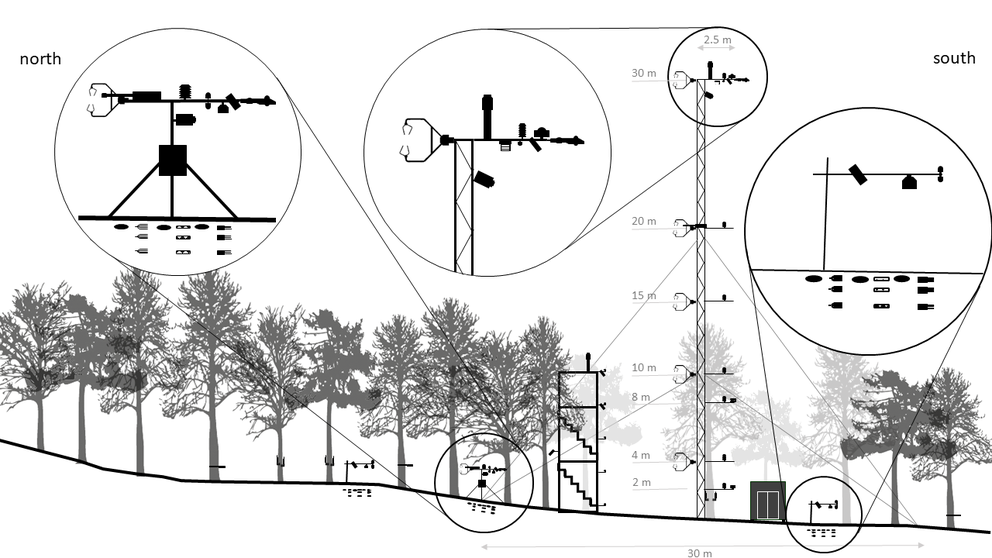 north

south

2.5 m

30 m

20 m

15 m

10 m

8 m

4 m

2 m

30 m