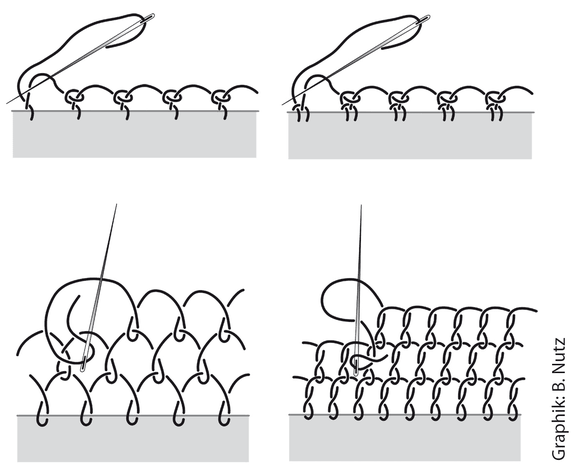 Graphik: B. Nutz