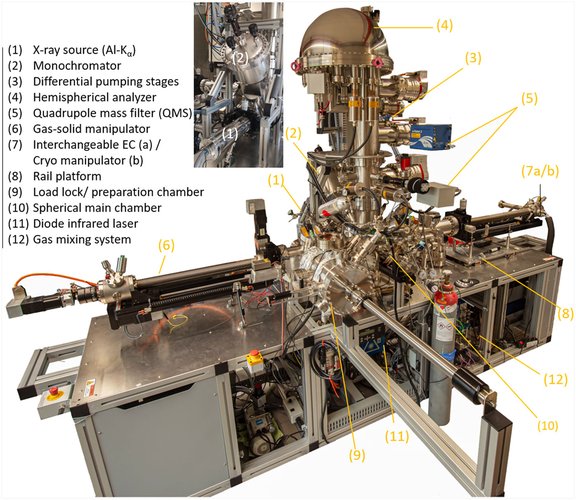 (1) X-ray source (Al-K$_\alpha$)
(2) Monochromator
(3) Differential pumping stages
(4) Hemispherical analyzer
(5) Quadrupole mass filter (QMS)
(6) Gas-solid manipulator
(7) Interchangeable EC (a) / Cryo manipulator (b)
(8) Rail platform
(9) Load lock/ preparation chamber
(10) Spherical main chamber
(11) Diode infrared laser
(12) Gas mixing system

(2)
(1)
(4)
(3)
(5)
(2)
(1)
(7a/b)
(6)
(8)
(12)
(10)
(11)
(9)