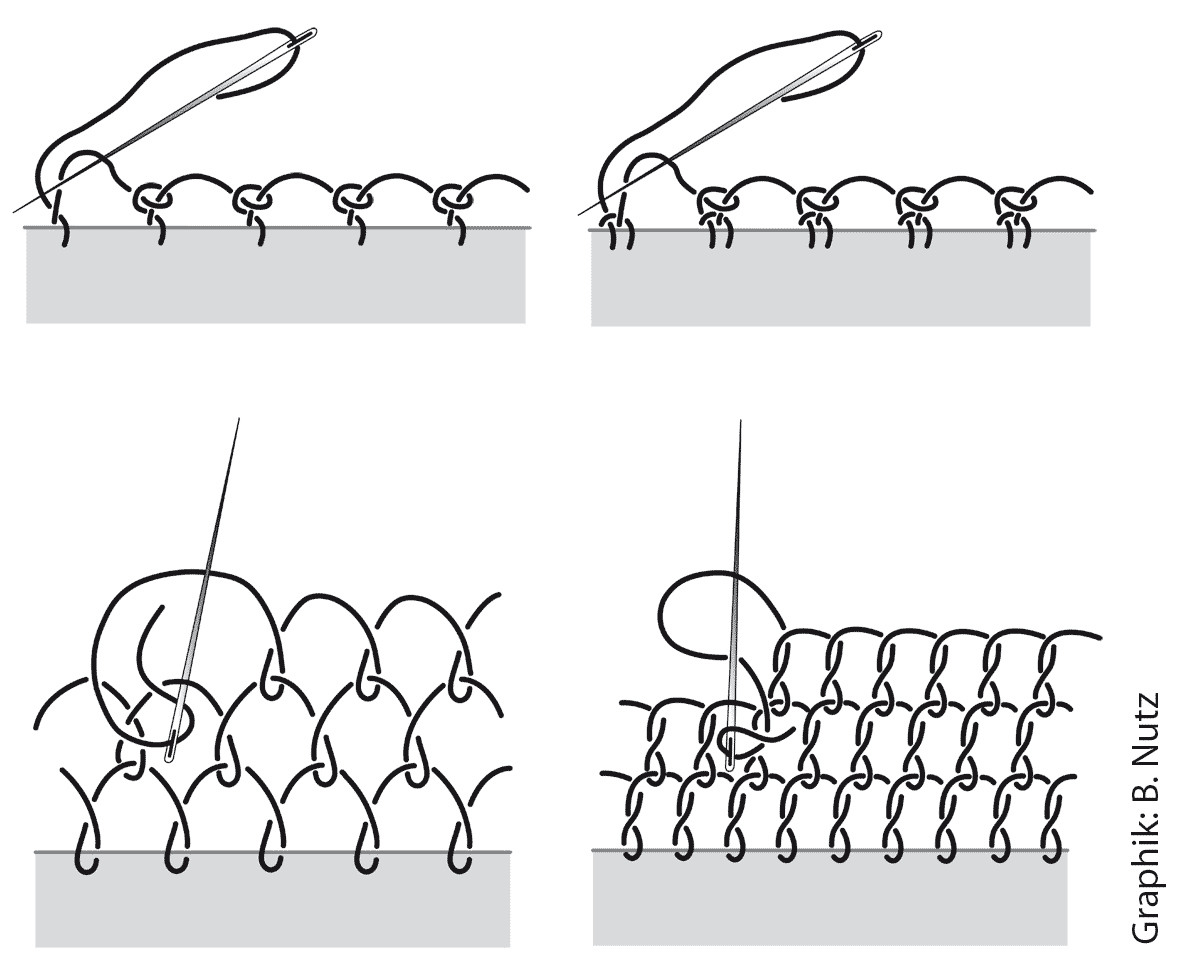 Graphik: B. Nutz