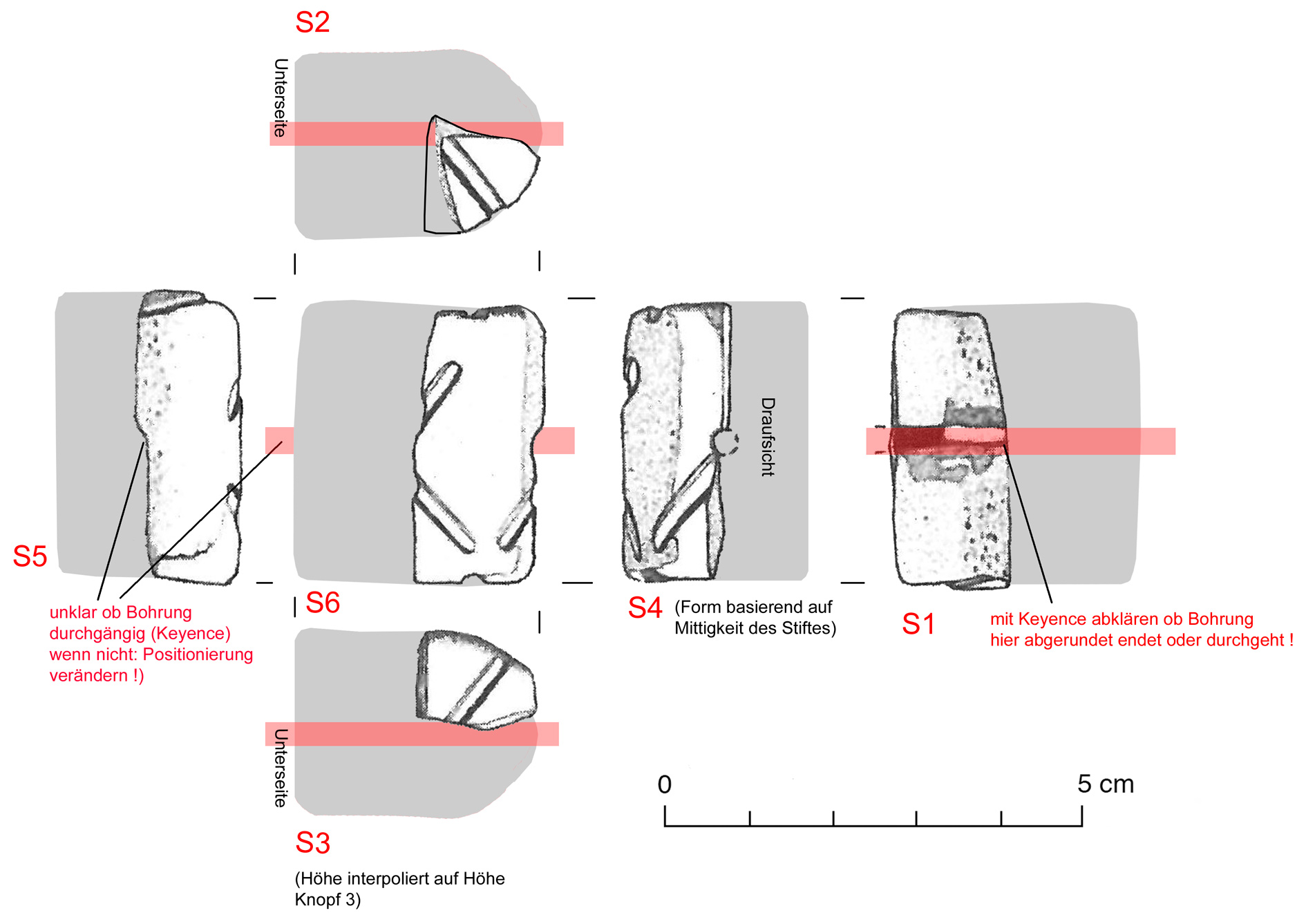 S2

Unterseite

S5

unklar ob Bohrung durchgängig (Keyence) wenn nicht: Positionierung verändern !)

S6

Draufsicht

S4 (Form basierend auf Mittigkeit des Stiftes)

S1

mit Keyence abklären ob Bohrung hier abgerundet endet oder durchgeht !

Unterseite

S3

(Höhe interpoliert auf Höhe Knopf 3)

0

5 cm