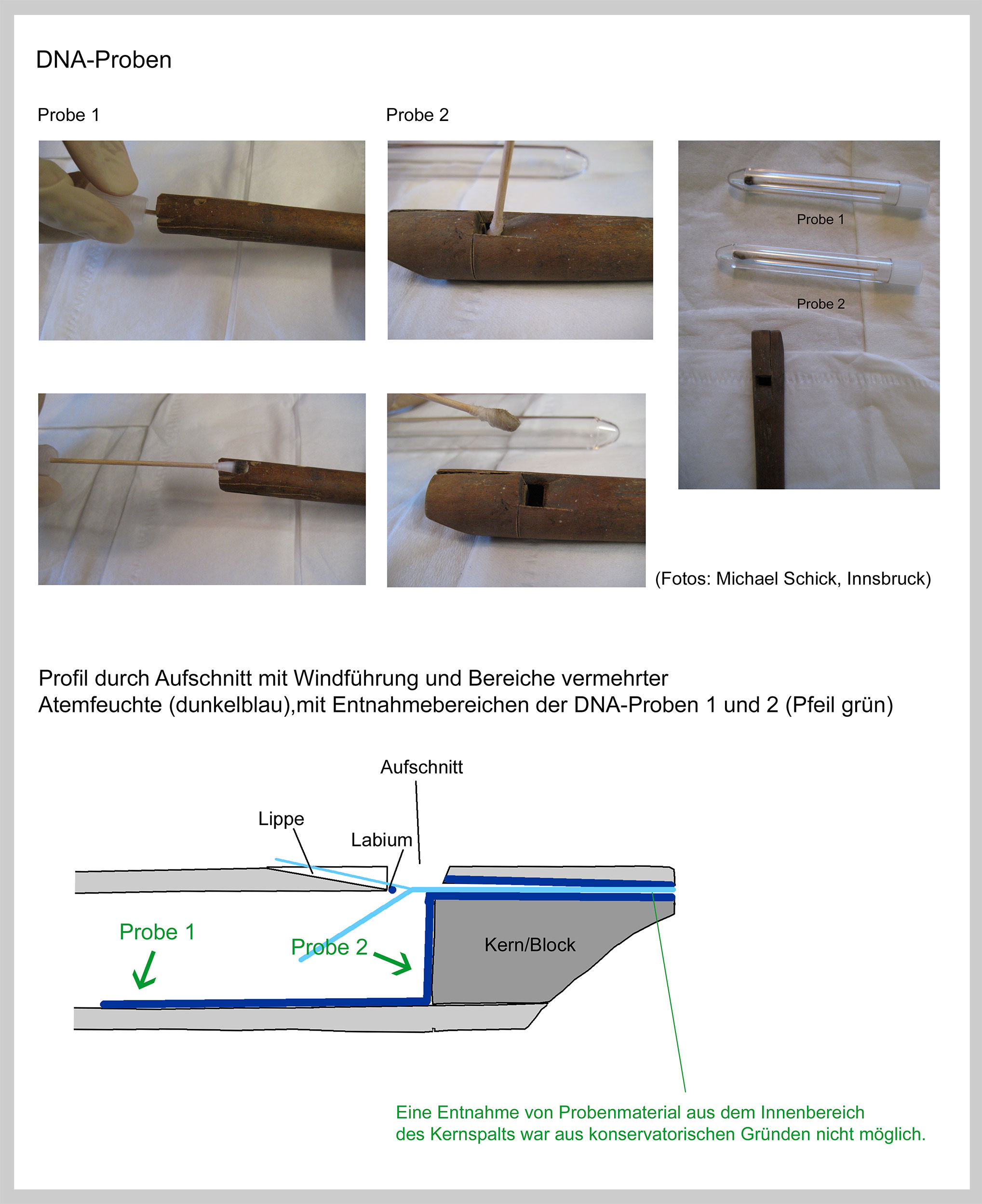 DNA-Proben

Probe 1

Probe 2

Probe 1

Probe 2

(Fotos: Michael Schick, Innsbruck)

Profil durch Aufschnitt mit Windführung und Bereiche vermehrter Atemfeuchte (dunkelblau),mit Entnahmebereichen der DNA-Proben 1 und 2 (Pfeil grün)

Aufschnitt

Lippe

Labium

Probe 1

Probe 2

Kern/Block

Eine Entnahme von Probenmaterial aus dem Innenbereich des Kernspalts war aus konservatorischen Gründen nicht möglich.